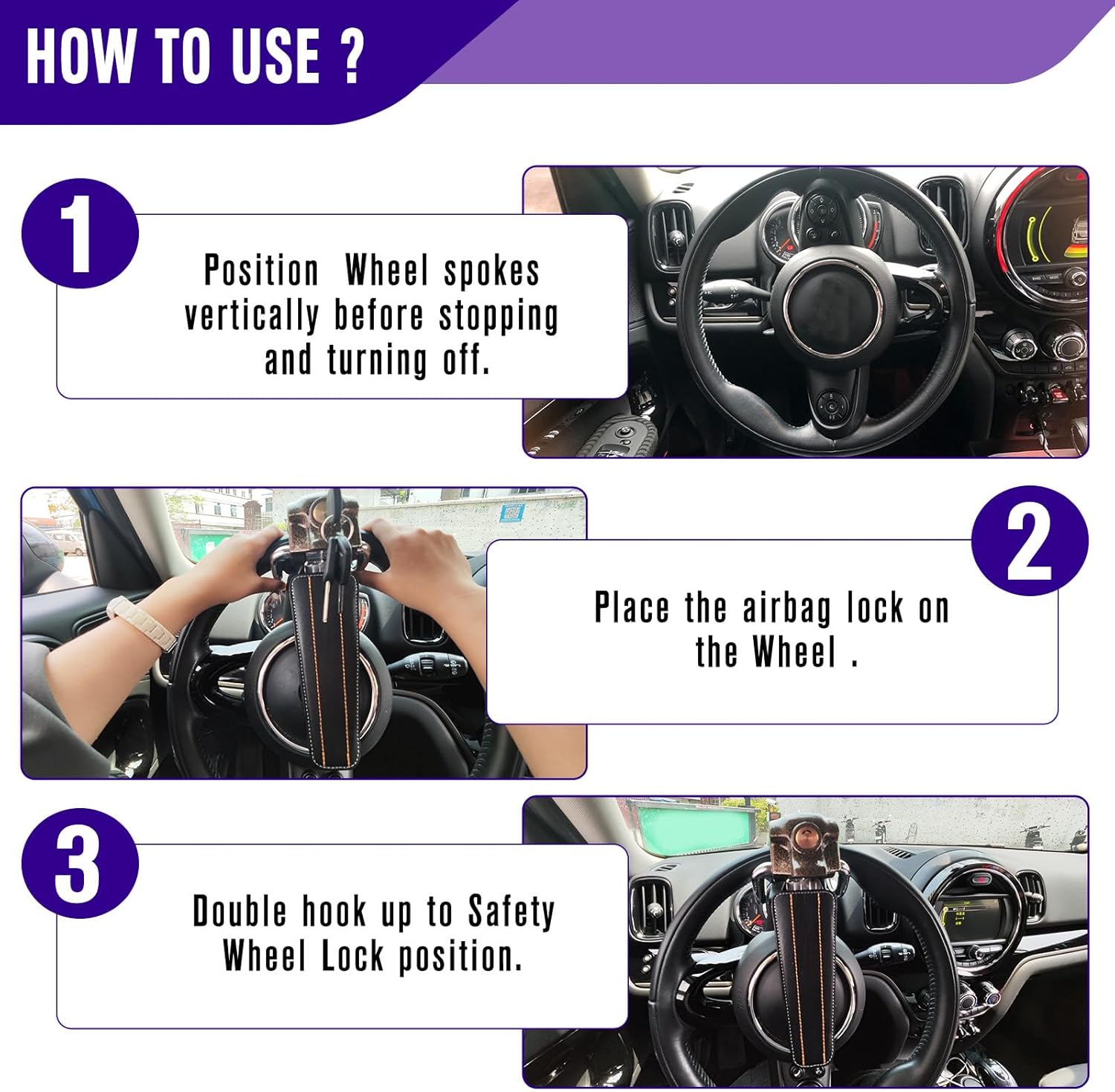 HOW TO USE ?

1

Position Wheel spokes vertically before stopping and turning off.

2

Place the airbag lock on the Wheel .

3

Double hook up to Safety Wheel Lock position.