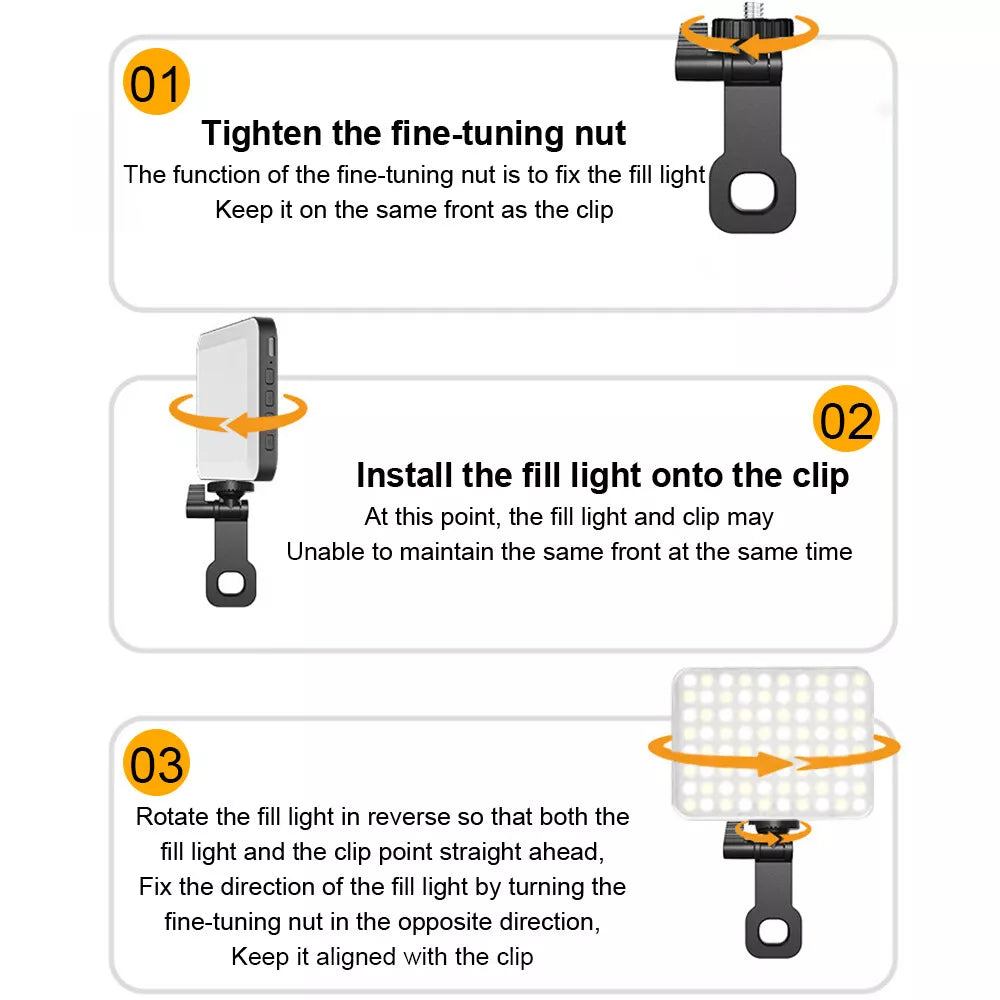 01

Tighten the fine-tuning nut

The function of the fine-tuning nut is to fix the fill light
Keep it on the same front as the clip

02

Install the fill light onto the clip

At this point, the fill light and clip may
Unable to maintain the same front at the same time

03

Rotate the fill light in reverse so that both the fill light and the clip point straight ahead,
Fix the direction of the fill light by turning the fine-tuning nut in the opposite direction,
Keep it aligned with the clip