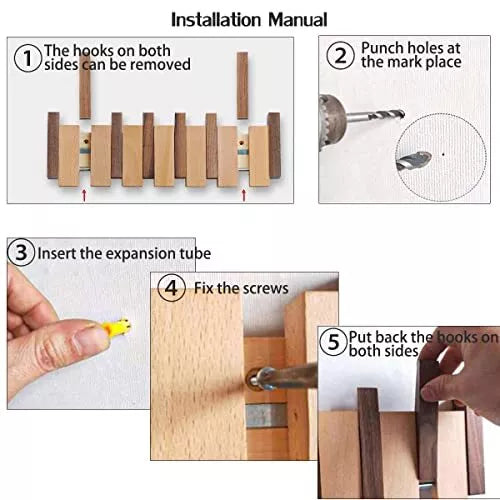 Installation Manual

1 The hooks on both sides can be removed

2 Punch holes at the mark place

3 Insert the expansion tube

4 Fix the screws

5 Put back the hooks on both sides