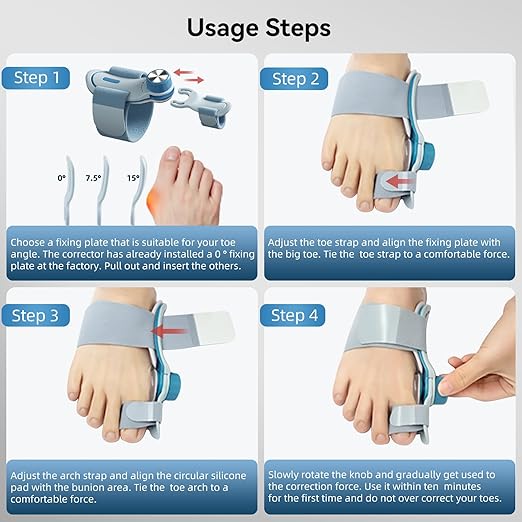 Usage Steps

Step 1

0°

7.5°

15°

Choose a fixing plate that is suitable for your toe angle. The corrector has already installed a 0 ° fixing plate at the factory. Pull out and insert the others.

Step 2

Adjust the toe strap and align the fixing plate with the big toe. Tie the toe strap to a comfortable force.

Step 3

Adjust the arch strap and align the circular silicone pad with the bunion area. Tie the toe arch to a comfortable force.

Step 4

Slowly rotate the knob and gradually get used to the correction force. Use it within ten minutes for the first time and do not over correct your toes.