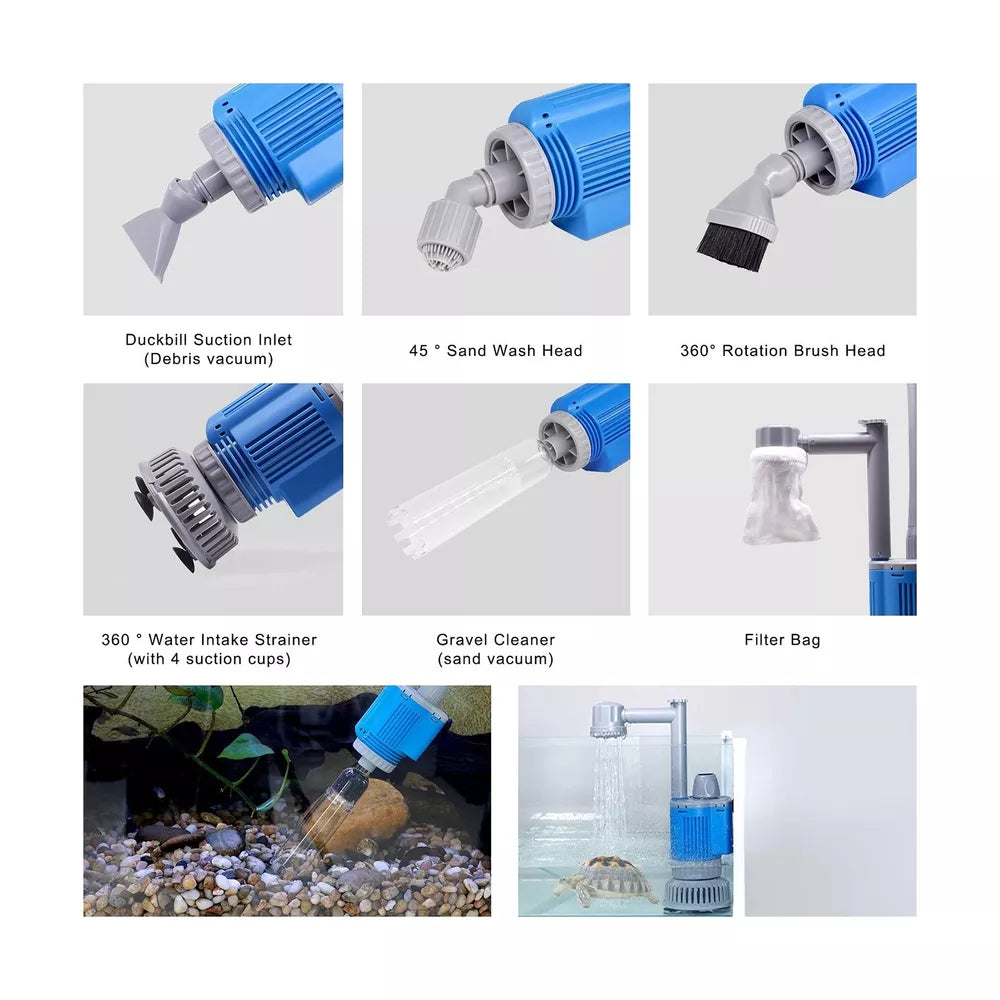 Duckbill Suction Inlet
(Debris vacuum)

45 ° Sand Wash Head

360° Rotation Brush Head

360 ° Water Intake Strainer
(with 4 suction cups)

Gravel Cleaner
(sand vacuum)

Filter Bag