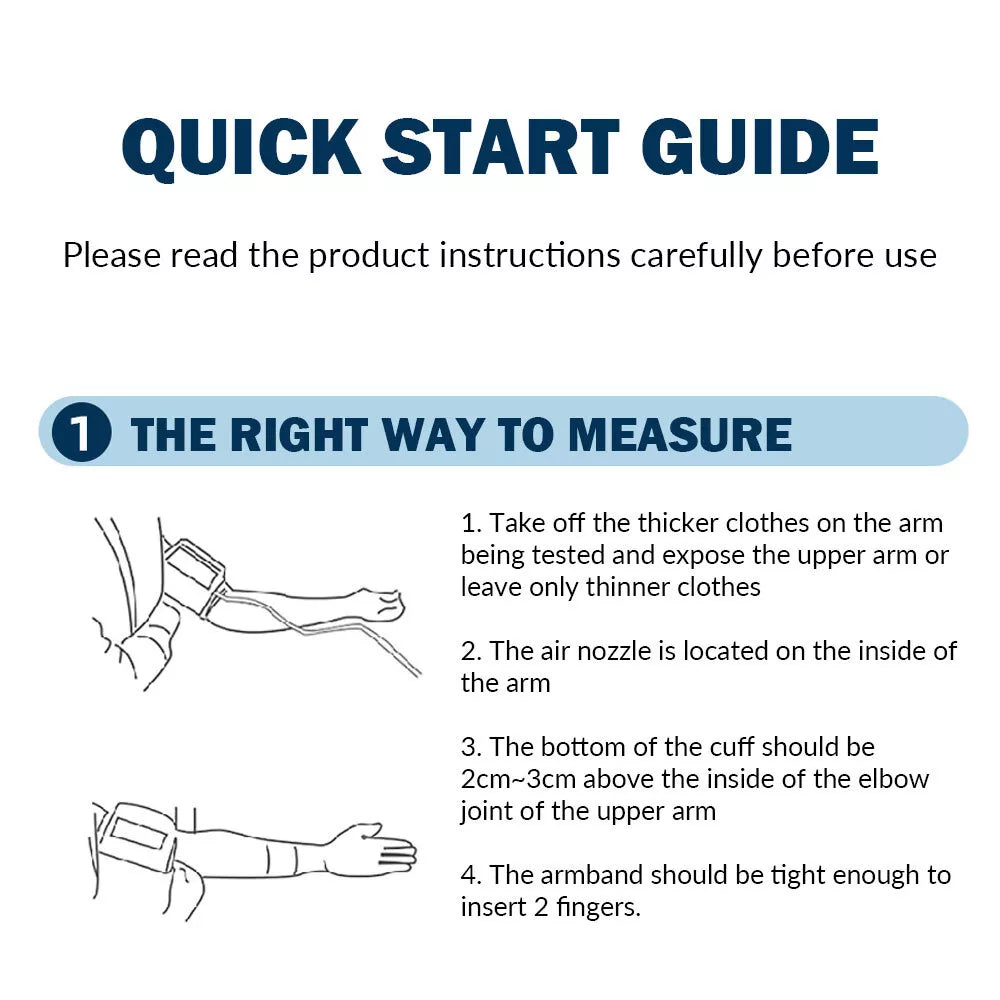 QUICK START GUIDE

Please read the product instructions carefully before use

1 THE RIGHT WAY TO MEASURE

1. Take off the thicker clothes on the arm being tested and expose the upper arm or leave only thinner clothes

2. The air nozzle is located on the inside of the arm

3. The bottom of the cuff should be 2cm~3cm above the inside of the elbow joint of the upper arm

4. The armband should be tight enough to insert 2 fingers.