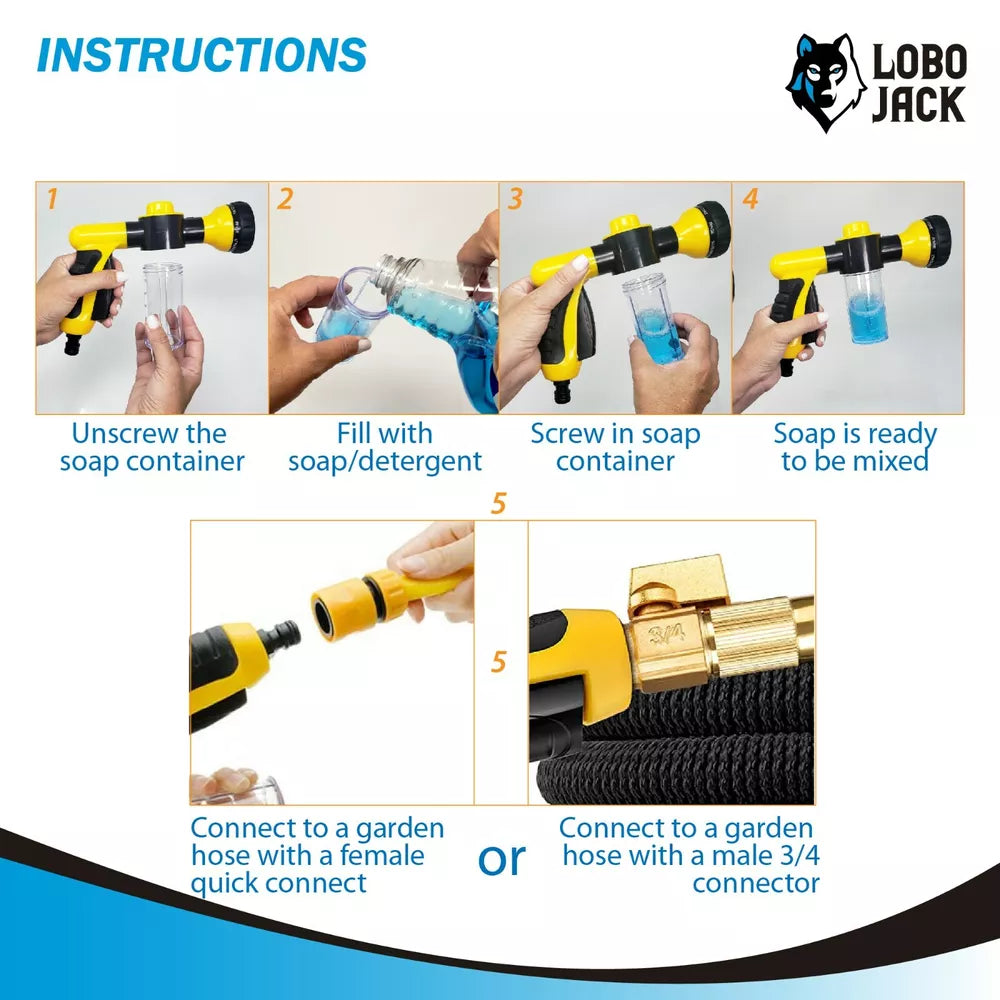 INSTRUCTIONS

LOBO JACK

1
Unscrew the soap container

2
Fill with soap/detergent

3
Screw in soap container

4
Soap is ready to be mixed

5

5

3/4

Connect to a garden hose with a female quick connect

or

Connect to a garden hose with a male 3/4 connector